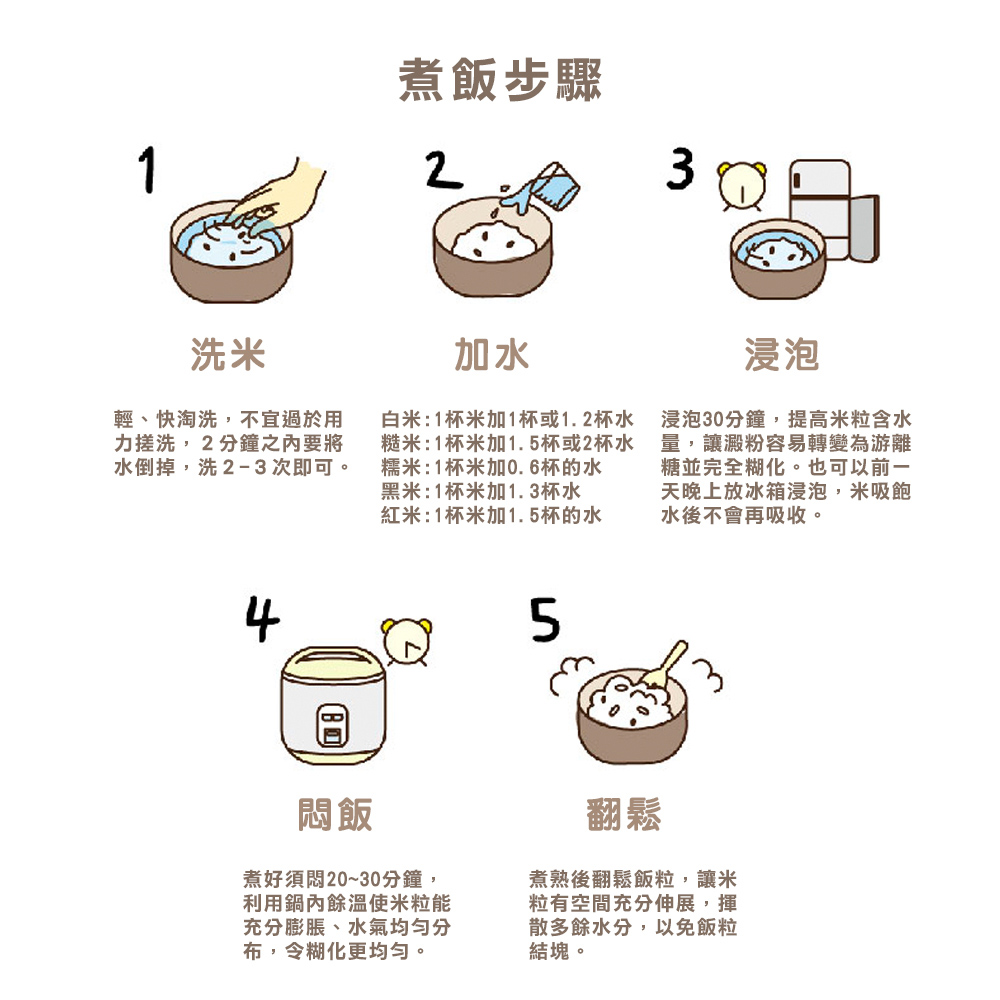 煮飯步驟

1

洗米

輕、快淘洗，不宜過於用力搓洗，２分鐘之內要將水倒掉，洗２－３次即可。

2

加水

白米：1杯米加1杯或1.2杯水
糙米：1杯米加1.5杯或2杯水
糯米：1杯米加0.6杯的水
黑米：1杯米加1.3杯水
紅米：1杯米加1.5杯的水

3

浸泡

浸泡30分鐘，提高米粒含水量，讓澱粉容易轉變為游離糖並完全糊化。也可以前一天晚上放冰箱浸泡，米吸飽水後不會再吸收。

4

悶飯

煮好須悶20~30分鐘，利用鍋內餘溫使米粒能充分膨脹、水氣均勻分布，令糊化更均勻。

5

翻鬆

煮熟後翻鬆飯粒，讓米粒有空間充分伸展，揮散多餘水分，以免飯粒結塊。